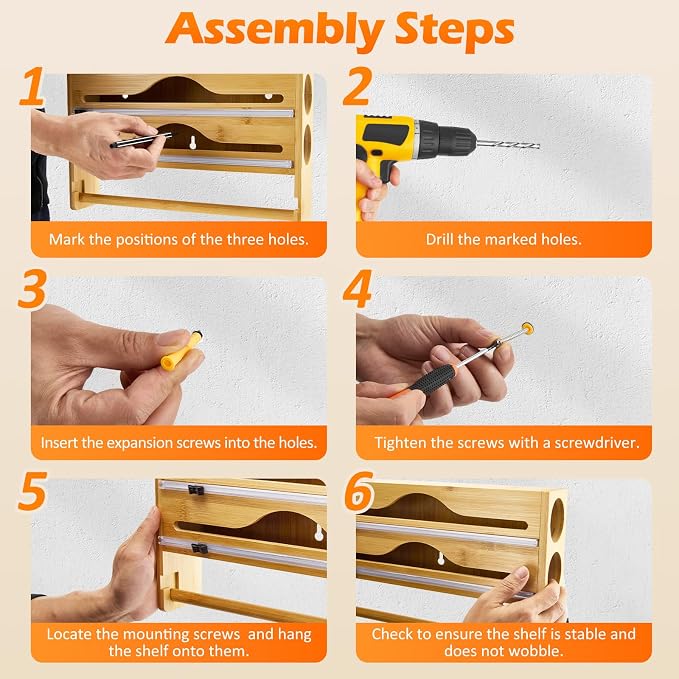 Assembly Steps

1

Mark the positions of the three holes.

2

Drill the marked holes.

3

Insert the expansion screws into the holes.

4

Tighten the screws with a screwdriver.

5

Locate the mounting screws and hang the shelf onto them.

6

Check to ensure the shelf is stable and does not wobble.