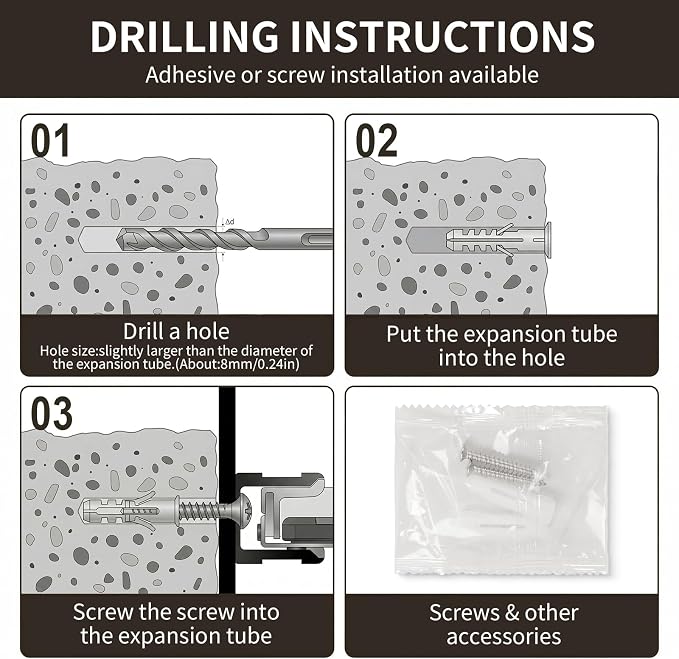 DRILLING INSTRUCTIONS
Adhesive or screw installation available

01

$\Delta d$

Drill a hole
Hole size:slightly larger than the diameter of the expansion tube.(About:8mm/0.24in)

02

Put the expansion tube into the hole

03

Screw the screw into the expansion tube

Screws & other accessories