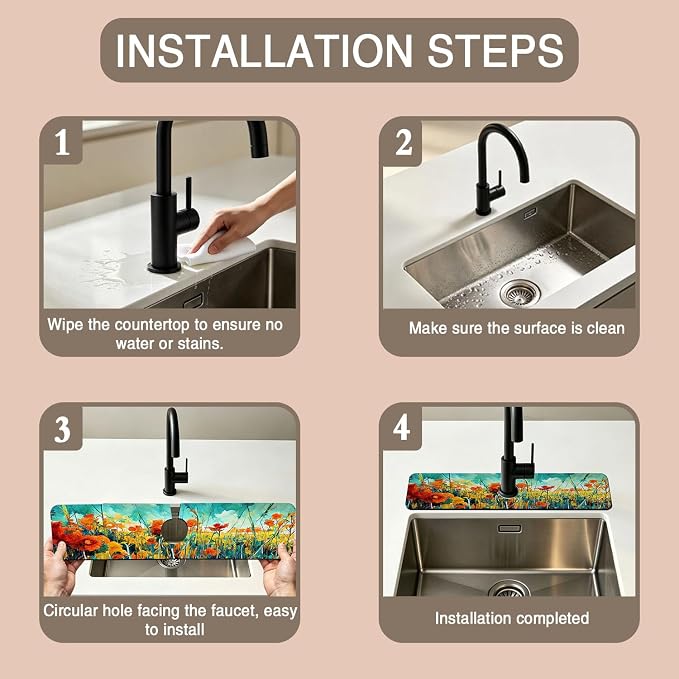 INSTALLATION STEPS

1

Wipe the countertop to ensure no water or stains.

2

Make sure the surface is clean

3

Circular hole facing the faucet, easy to install

4

Installation completed