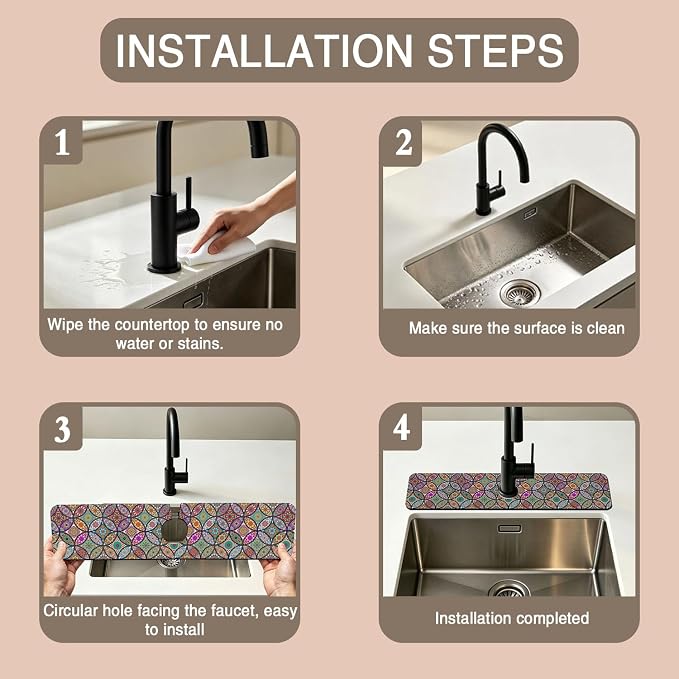 INSTALLATION STEPS

1

Wipe the countertop to ensure no water or stains.

2

Make sure the surface is clean

3

Circular hole facing the faucet, easy to install

4

Installation completed