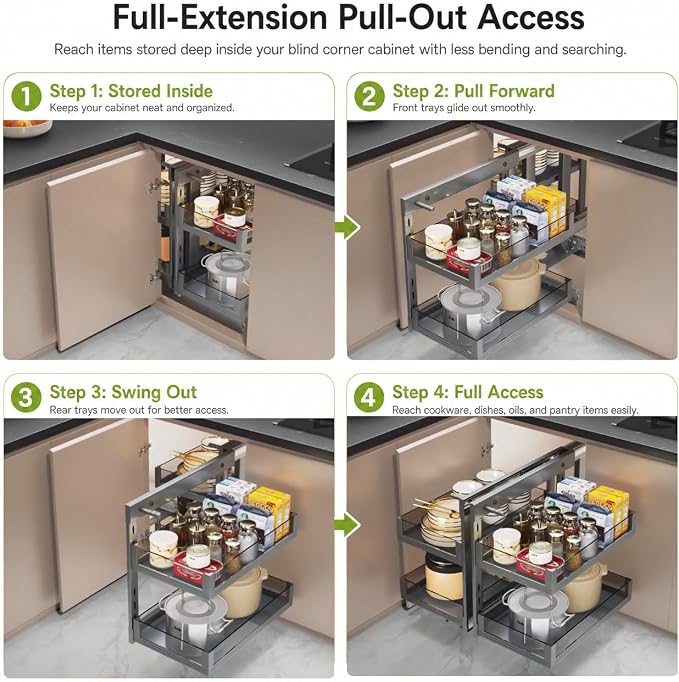 Full-Extension Pull-Out Access

Reach items stored deep inside your blind corner cabinet with less bending and searching.

1 Step 1: Stored Inside
Keeps your cabinet neat and organized.

2 Step 2: Pull Forward
Front trays glide out smoothly.

3 Step 3: Swing Out
Rear trays move out for better access.

4 Step 4: Full Access
Reach cookware, dishes, oils, and pantry items easily.