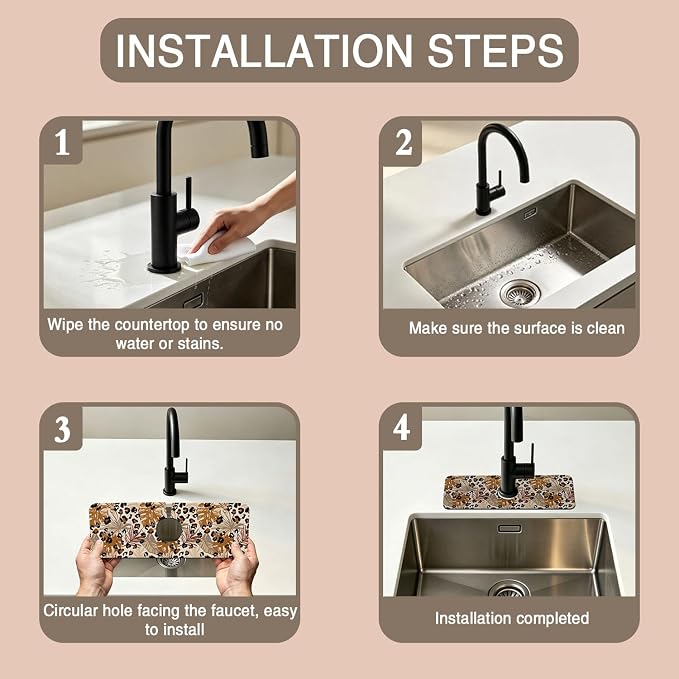 INSTALLATION STEPS

1

Wipe the countertop to ensure no water or stains.

2

Make sure the surface is clean

3

Circular hole facing the faucet, easy to install

4

Installation completed