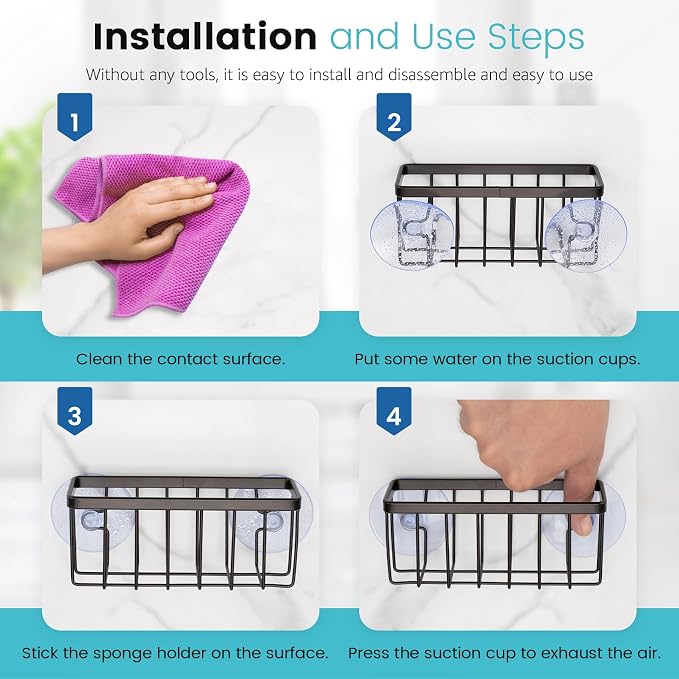 Installation and Use Steps

Without any tools, it is easy to install and disassemble and easy to use

1

Clean the contact surface.

2

Put some water on the suction cups.

3

Stick the sponge holder on the surface.

4

Press the suction cup to exhaust the air.