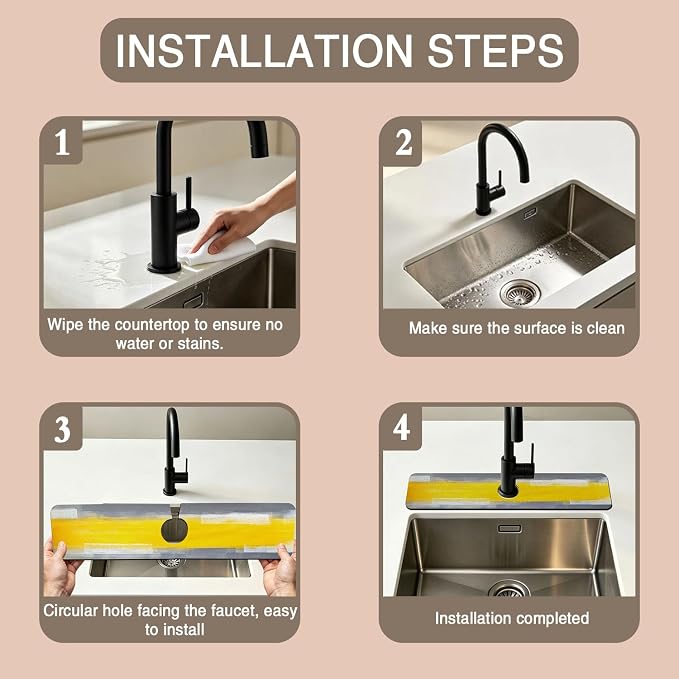 INSTALLATION STEPS

1

Wipe the countertop to ensure no water or stains.

2

Make sure the surface is clean

3

Circular hole facing the faucet, easy to install

4

Installation completed