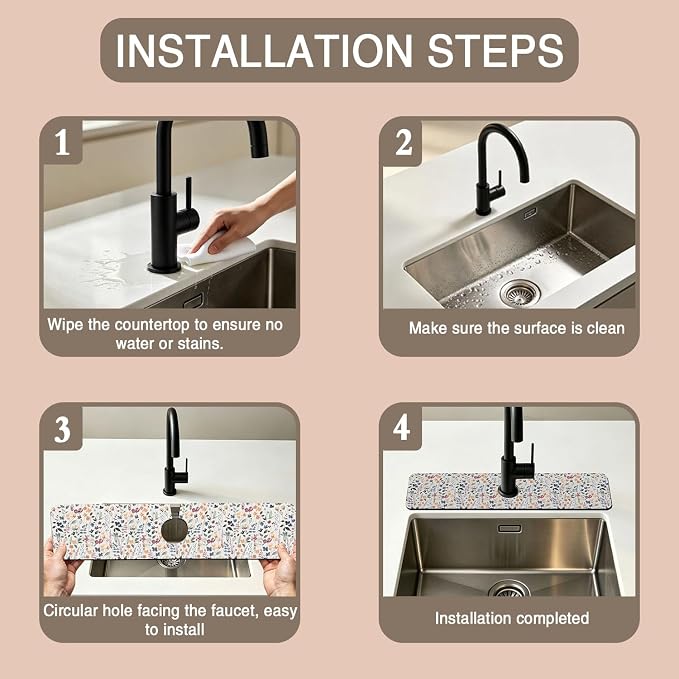 INSTALLATION STEPS

1

Wipe the countertop to ensure no water or stains.

2

Make sure the surface is clean

3

Circular hole facing the faucet, easy to install

4

Installation completed