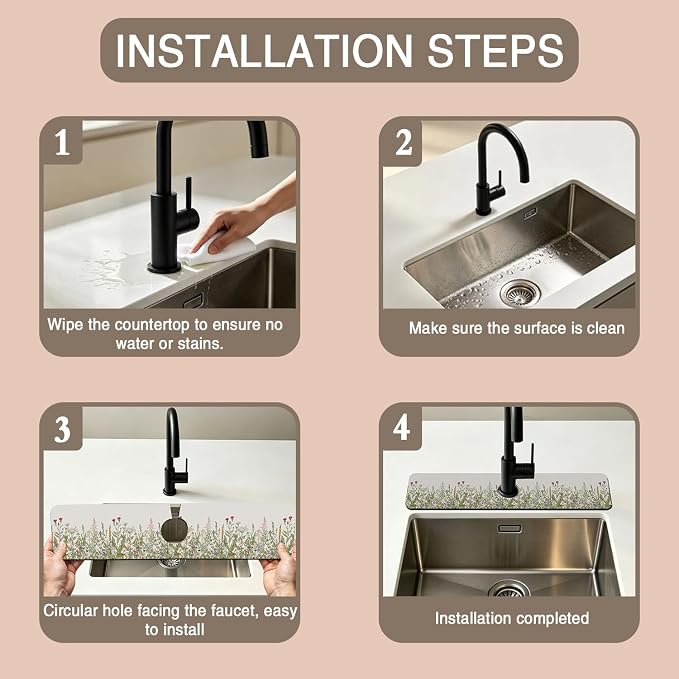 INSTALLATION STEPS

1

Wipe the countertop to ensure no water or stains.

2

Make sure the surface is clean

3

Circular hole facing the faucet, easy to install

4

Installation completed