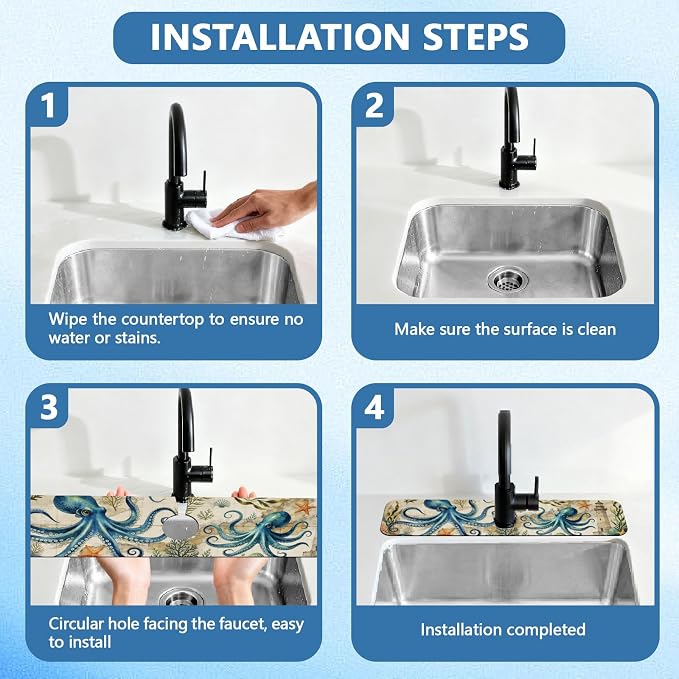 INSTALLATION STEPS

1

Wipe the countertop to ensure no water or stains.

2

Make sure the surface is clean

3

Circular hole facing the faucet, easy to install

4

Installation completed