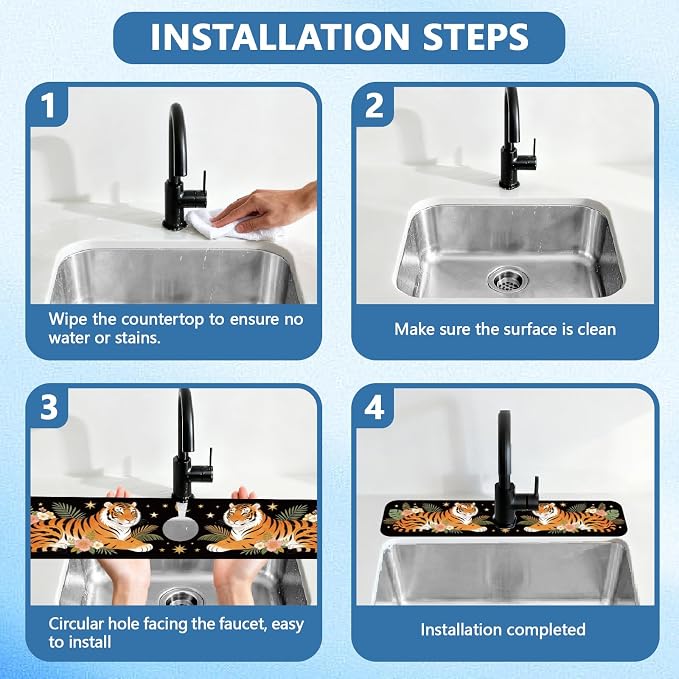 INSTALLATION STEPS

1

Wipe the countertop to ensure no water or stains.

2

Make sure the surface is clean

3

Circular hole facing the faucet, easy to install

4

Installation completed