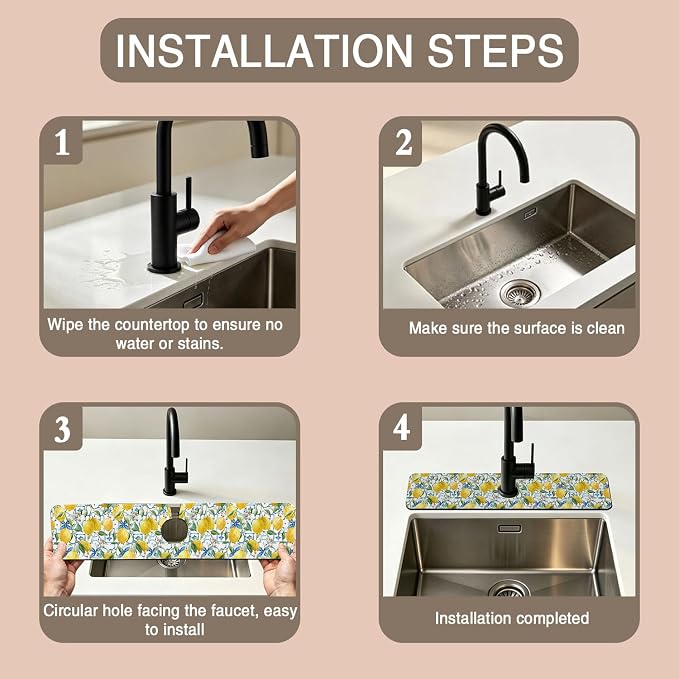 INSTALLATION STEPS

1

Wipe the countertop to ensure no water or stains.

2

Make sure the surface is clean

3

Circular hole facing the faucet, easy to install

4

Installation completed