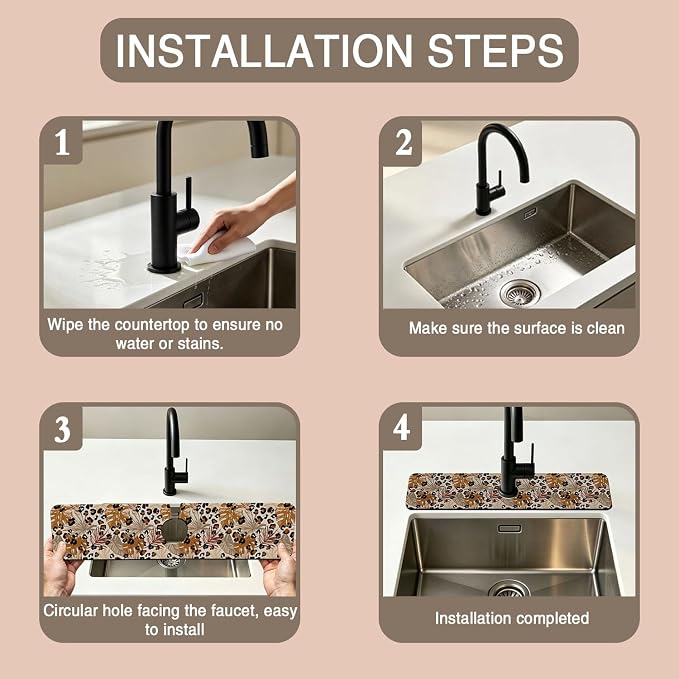 INSTALLATION STEPS

1

Wipe the countertop to ensure no water or stains.

2

Make sure the surface is clean

3

Circular hole facing the faucet, easy to install

4

Installation completed