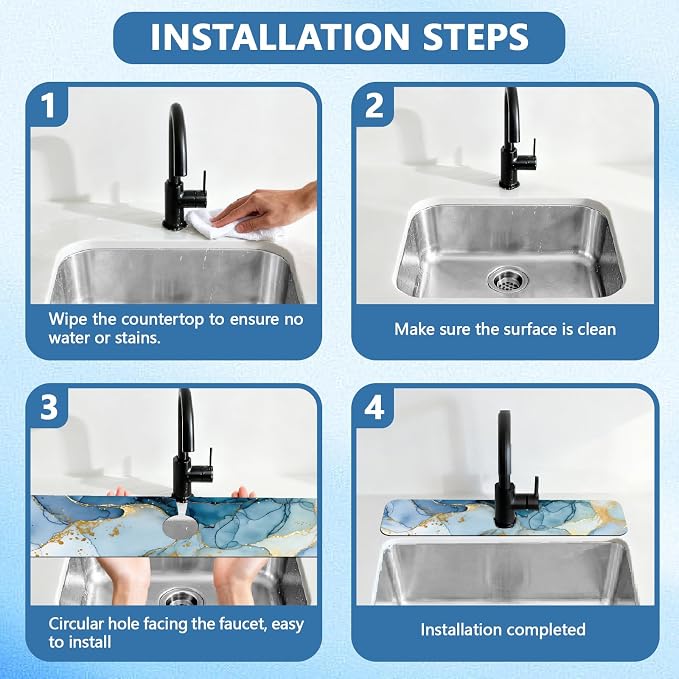 INSTALLATION STEPS

1

Wipe the countertop to ensure no water or stains.

2

Make sure the surface is clean

3

Circular hole facing the faucet, easy to install

4

Installation completed